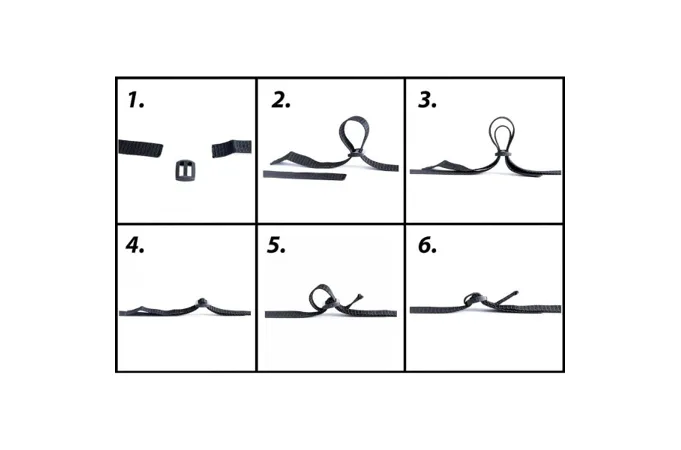 1.

2.

3.

4.

5.

6.