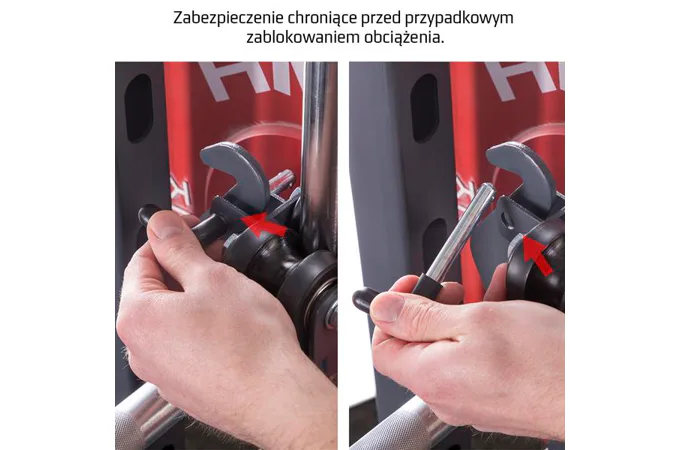 Zabezpieczenie chroniące przed przypadkowym zablokowaniem obciążenia.