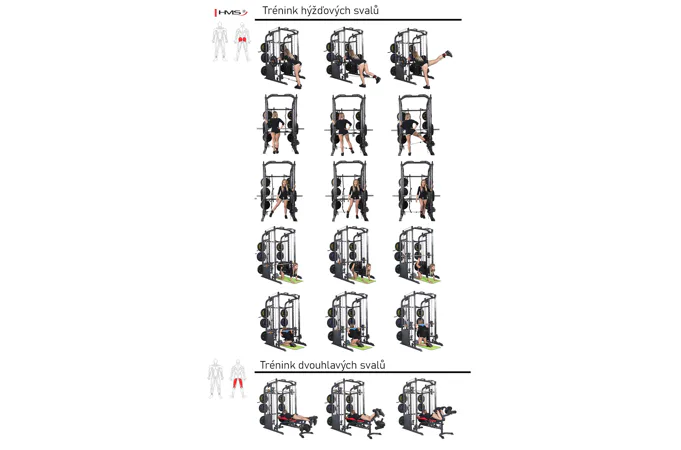 HMS

Trénink hýžďových svalů

Trénink dvouhlavých svalů