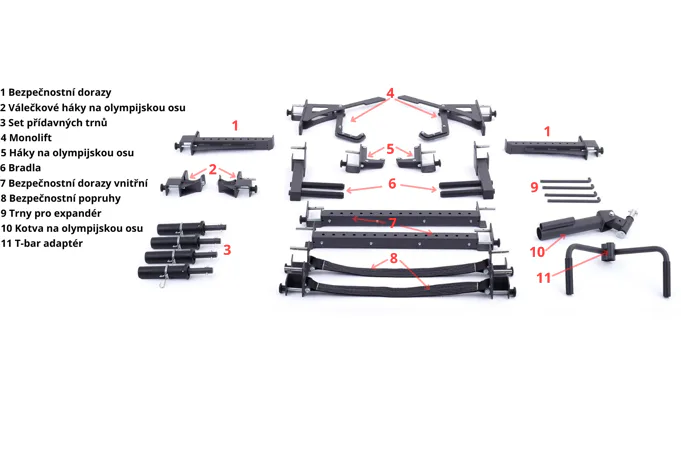 1 Bezpečnostní dorazy
2 Válečkové háky na olympijskou osu
3 Set přídavných trnů
4 Monolift
5 Háky na olympijskou osu
6 Bradla
7 Bezpečnostní dorazy vnitřní
8 Bezpečnostní popruhy
9 Trny pro expandér
10 Kotva na olympijskou osu
11 T-bar adaptér

4
1
1
5
2
6
9
7
3
10
8
11