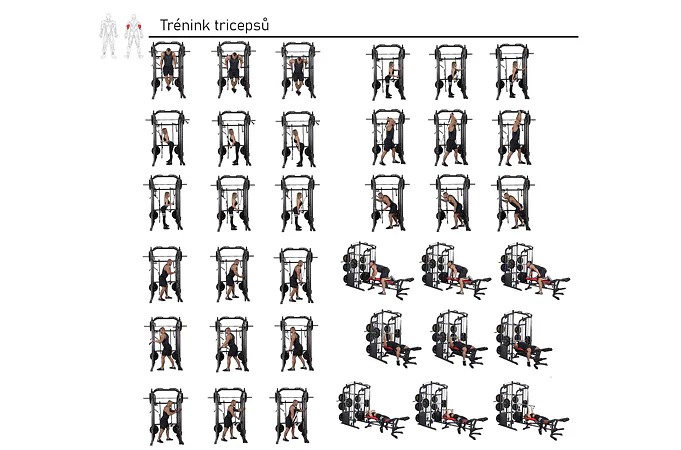 Trénink tricepsů