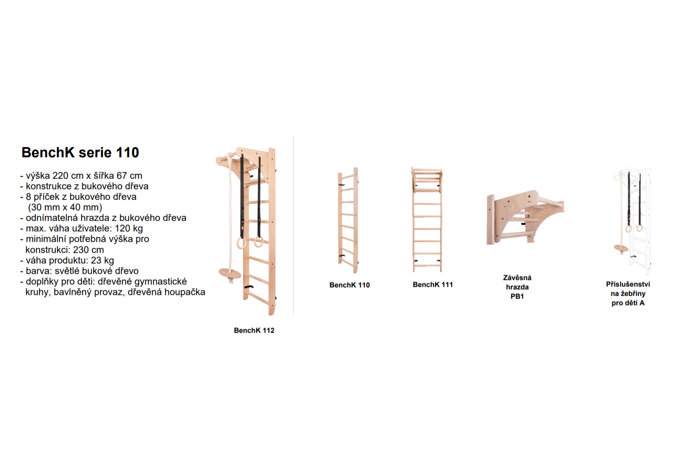 BenchK serie 110

- výška 220 cm x šířka 67 cm
- konstrukce z bukového dřeva
- 8 příček z bukového dřeva (30 mm x 40 mm)
- odnímatelná hrazda z bukového dřeva
- max. váha uživatele: 120 kg
- minimální potřebná výška pro konstrukci: 230 cm
- váha produktu: 23 kg
- barva: světlé bukové dřevo
- doplňky pro děti: dřevěné gymnastické kruhy, bavlněný provaz, dřevěná houpačka

BenchK 112

BenchK 110

BenchK 111

Závěsná hrazda PB1

Příslušenství na žebřiny pro děti A