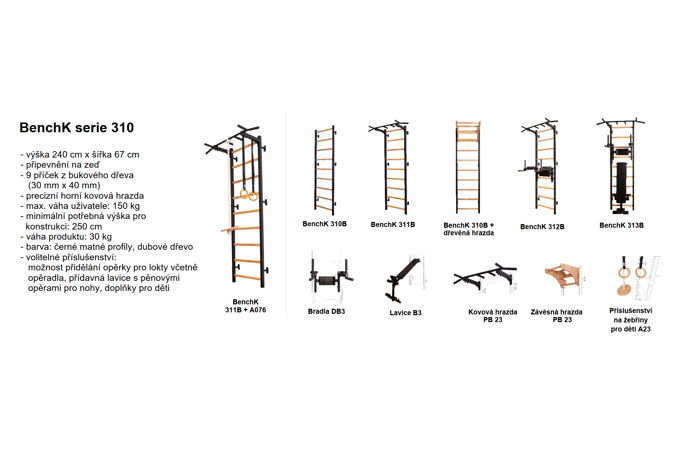 BenchK serie 310

- výška 240 cm x šířka 67 cm
- připevnění na zeď
- 9 příček z bukového dřeva (30 mm x 40 mm)
- precizní horní kovová hrazda
- max. váha uživatele: 150 kg
- minimální potřebná výška pro konstrukci: 250 cm
- váha produktu: 30 kg
- barva: černé matné profily, dubové dřevo
- volitelné příslušenství: možnost přidělání opěrky pro lokty včetně opěradla, přídavná lavice s pěnovými opěrami pro nohy, doplňky pro děti

BenchK 311B + A076

BenchK 310B

BenchK 311B

BenchK 310B + dřevěná hrazda

BenchK 312B

BenchK 313B

Bradla DB3

Lavice B3

Kovová hrazda PB 23

Závěsná hrazda PB 23

Příslušenství na žebřiny pro děti A23