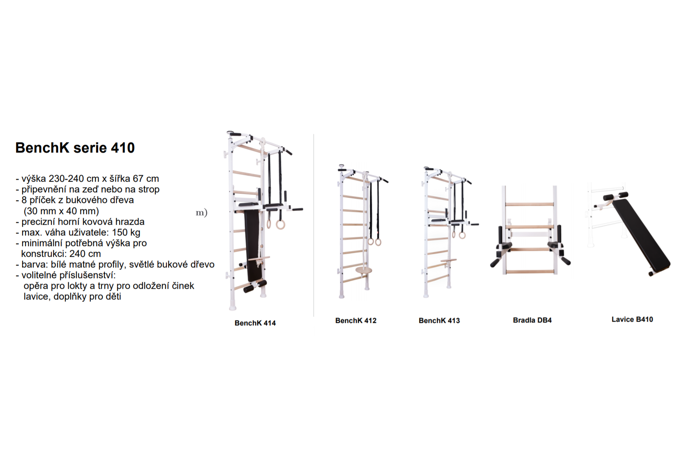 BenchK serie 410

- výška 230-240 cm x šířka 67 cm
- připevnění na zeď nebo na strop
- 8 příček z bukového dřeva
(30 mm x 40 mm)
- precizní horní kovová hrazda
- max. váha uživatele: 150 kg
- minimální potřebná výška pro konstrukci: 240 cm
- barva: bílé matné profily, světlé bukové dřevo
- volitelné příslušenství:
opěra pro lokty a trny pro odložení činek
lavice, doplňky pro děti

m)

BenchK 414

BenchK 412

BenchK 413

Bradla DB4

Lavice B410