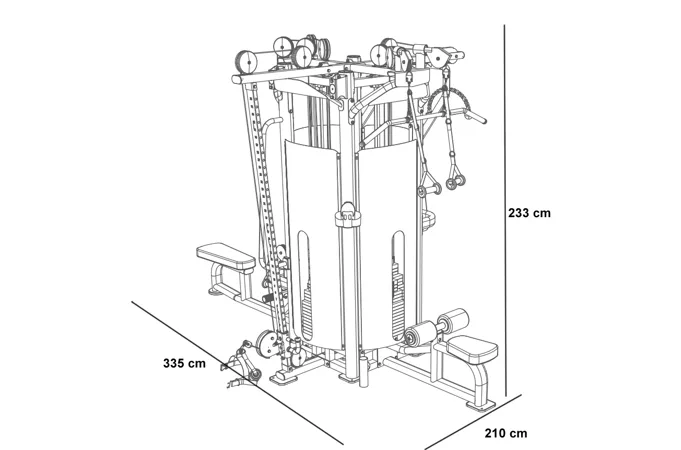 233 cm

335 cm

210 cm