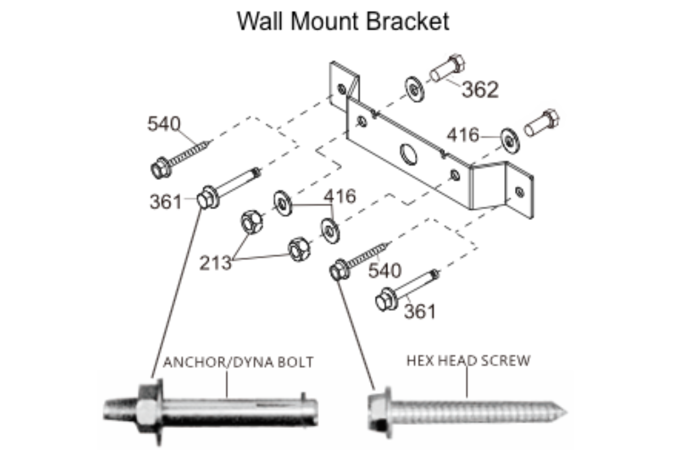 Wall Mount Bracket

362

540

416

361

416

213

540

361

ANCHOR/DYNA BOLT

HEX HEAD SCREW