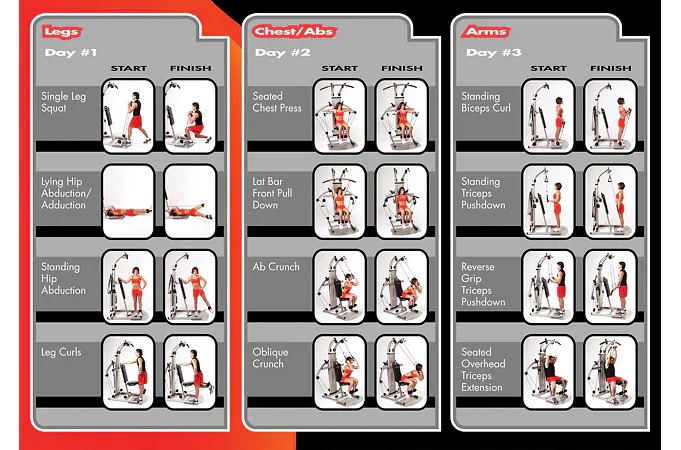 Legs

Day #1

START FINISH

Single Leg Squat

Lying Hip Abduction/ Adduction

Standing Hip Abduction

Leg Curls

Chest/Abs

Day #2

START FINISH

Seated Chest Press

Lat Bar Front Pull Down

Ab Crunch

Oblique Crunch

Arms

Day #3

START FINISH

Standing Biceps Curl

Standing Triceps Pushdown

Reverse Grip Triceps Pushdown

Seated Overhead Triceps Extension