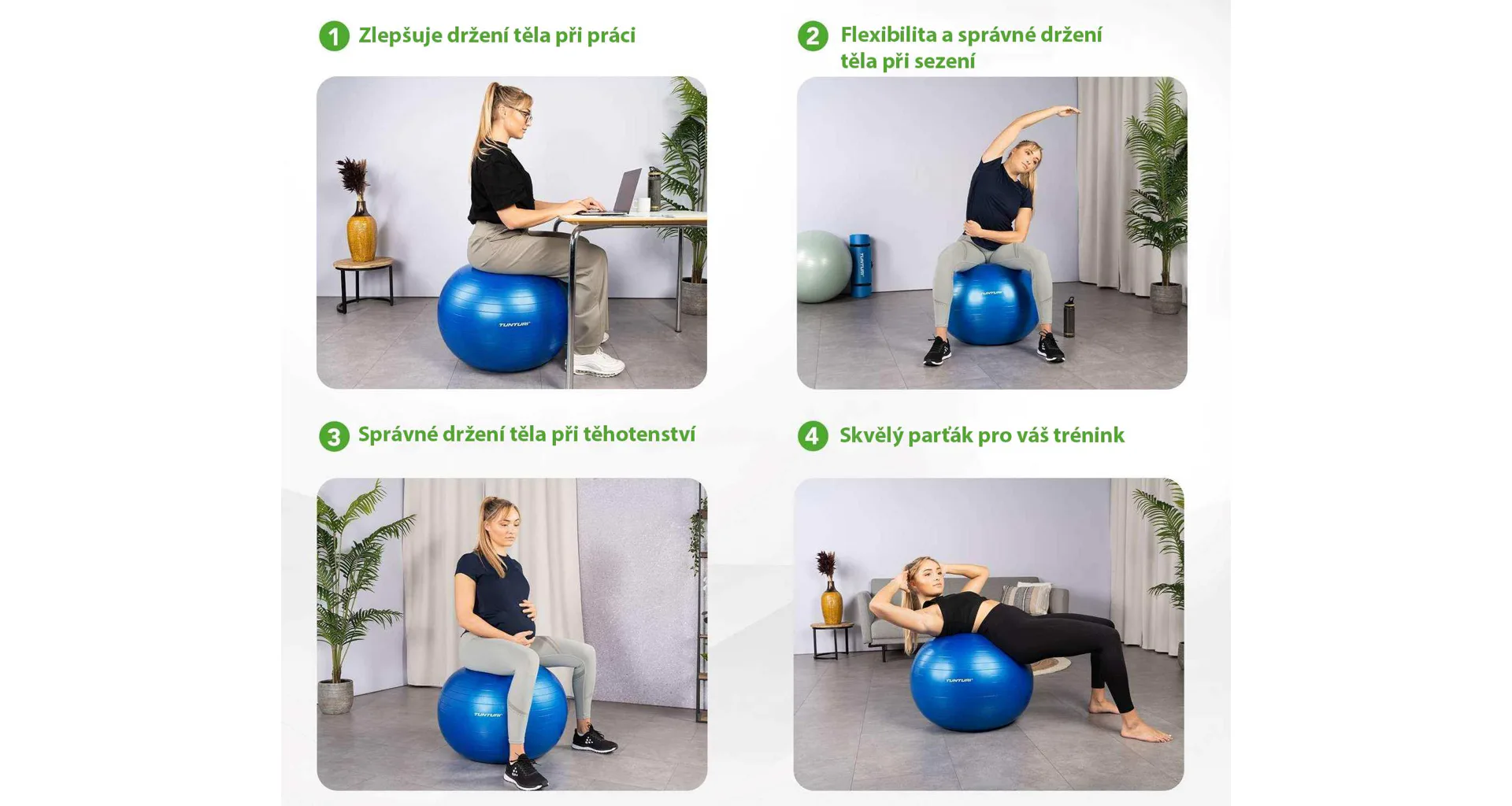 1 Zlepšuje držení těla při práci

TUNTURI

2 Flexibilita a správné držení těla při sezení

TUNTURI

TUNTURI

3 Správné držení těla při těhotenství

TUNTURI

4 Skvělý parťák pro váš trénink

TUNTURI