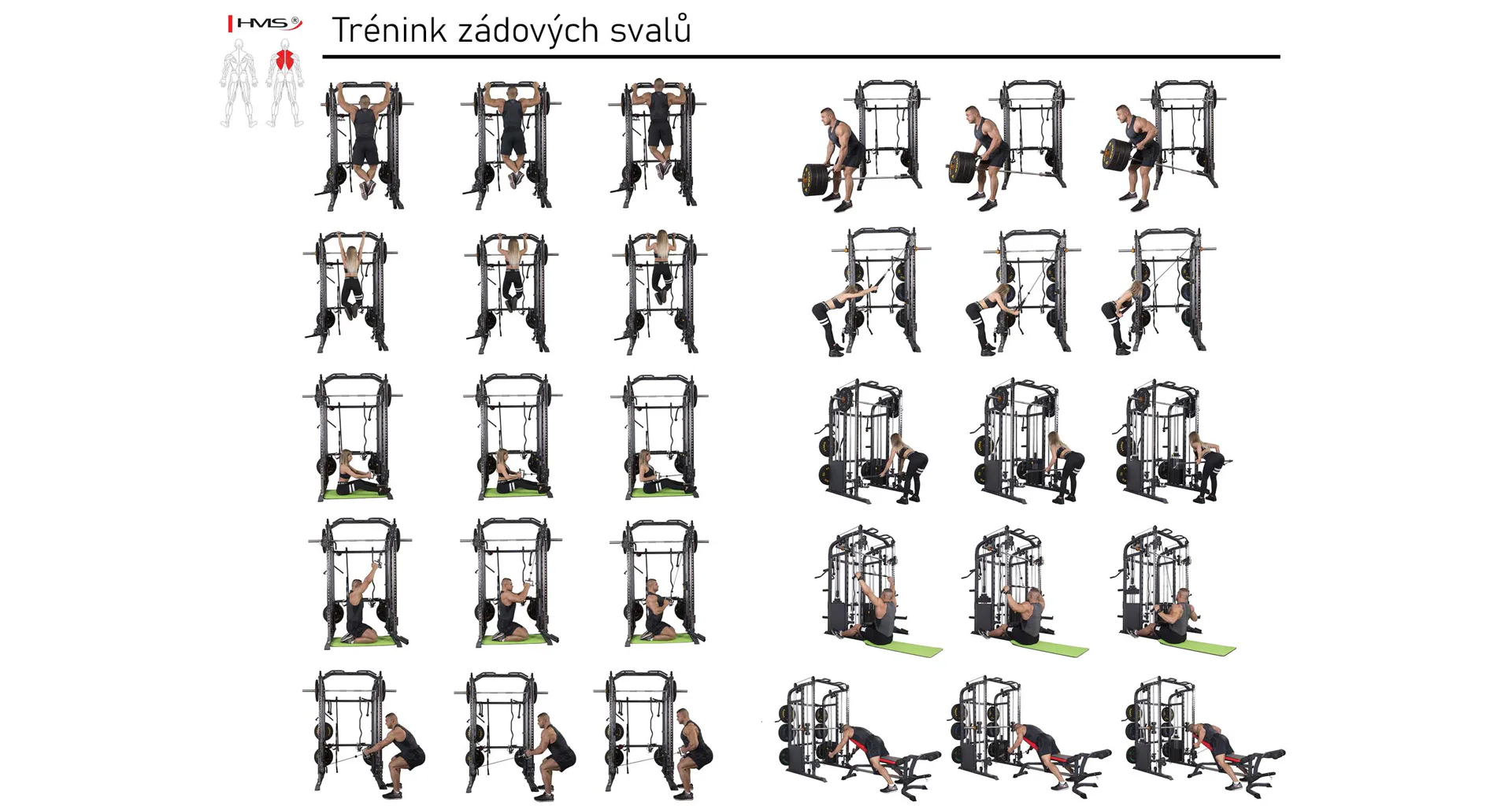 HMS®

Trénink zádových svalů