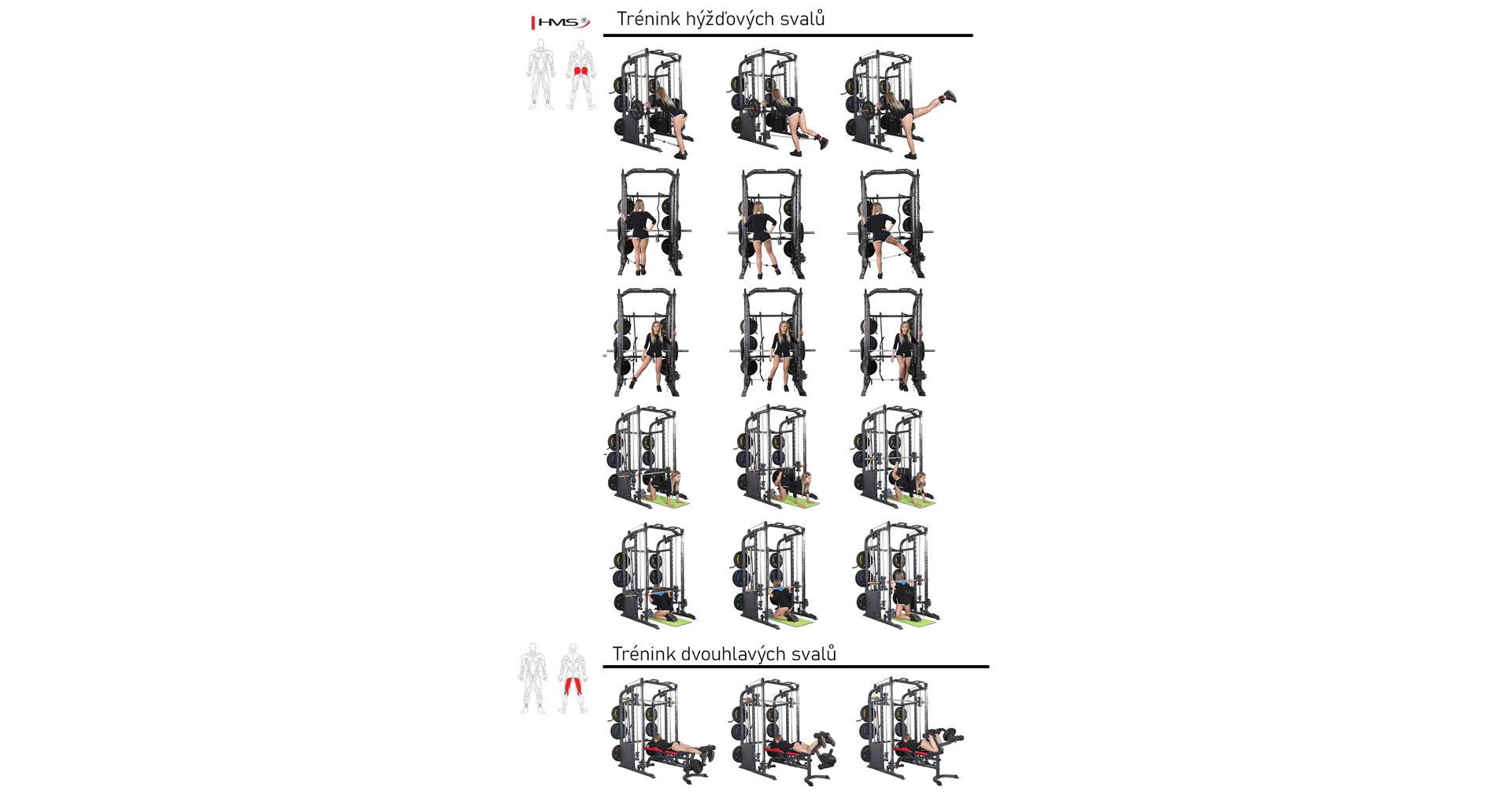 HMS®

Trénink hýžďových svalů

Trénink dvouhlavých svalů