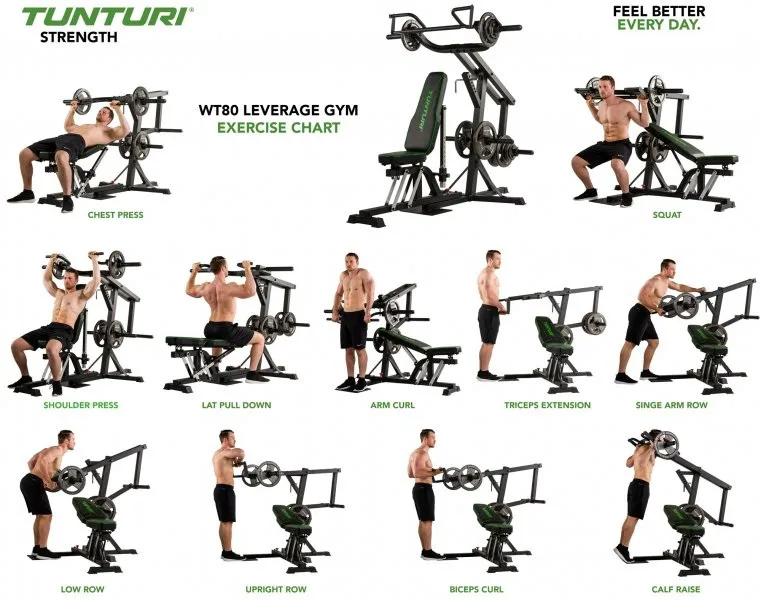 TUNTURI®
STRENGTH

FEEL BETTER
EVERY DAY.

WT80 LEVERAGE GYM
EXERCISE CHART

TUNTURI

CHEST PRESS

SQUAT

SHOULDER PRESS

LAT PULL DOWN

ARM CURL

TRICEPS EXTENSION

SINGE ARM ROW

LOW ROW

UPRIGHT ROW

BICEPS CURL

CALF RAISE