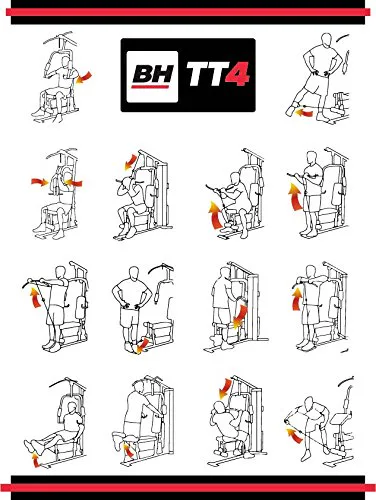 BH TT4