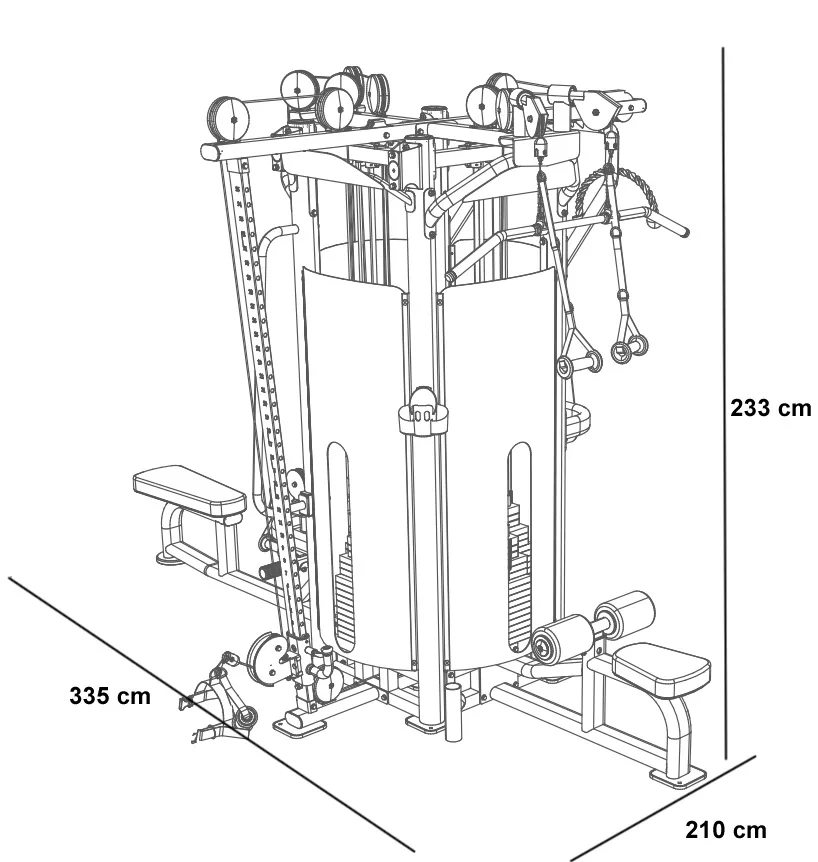 233 cm

335 cm

210 cm