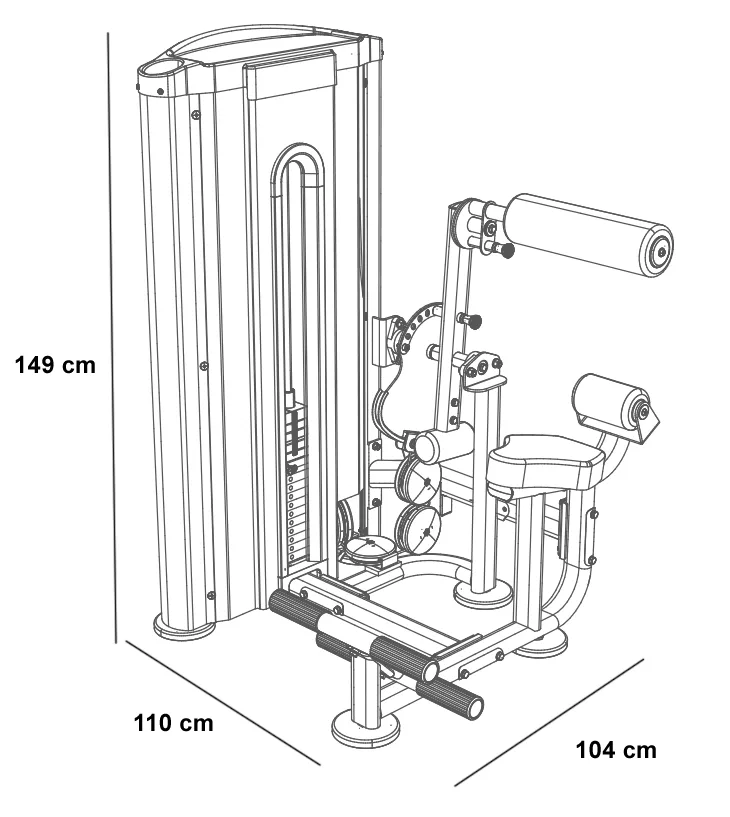 149 cm

110 cm

104 cm