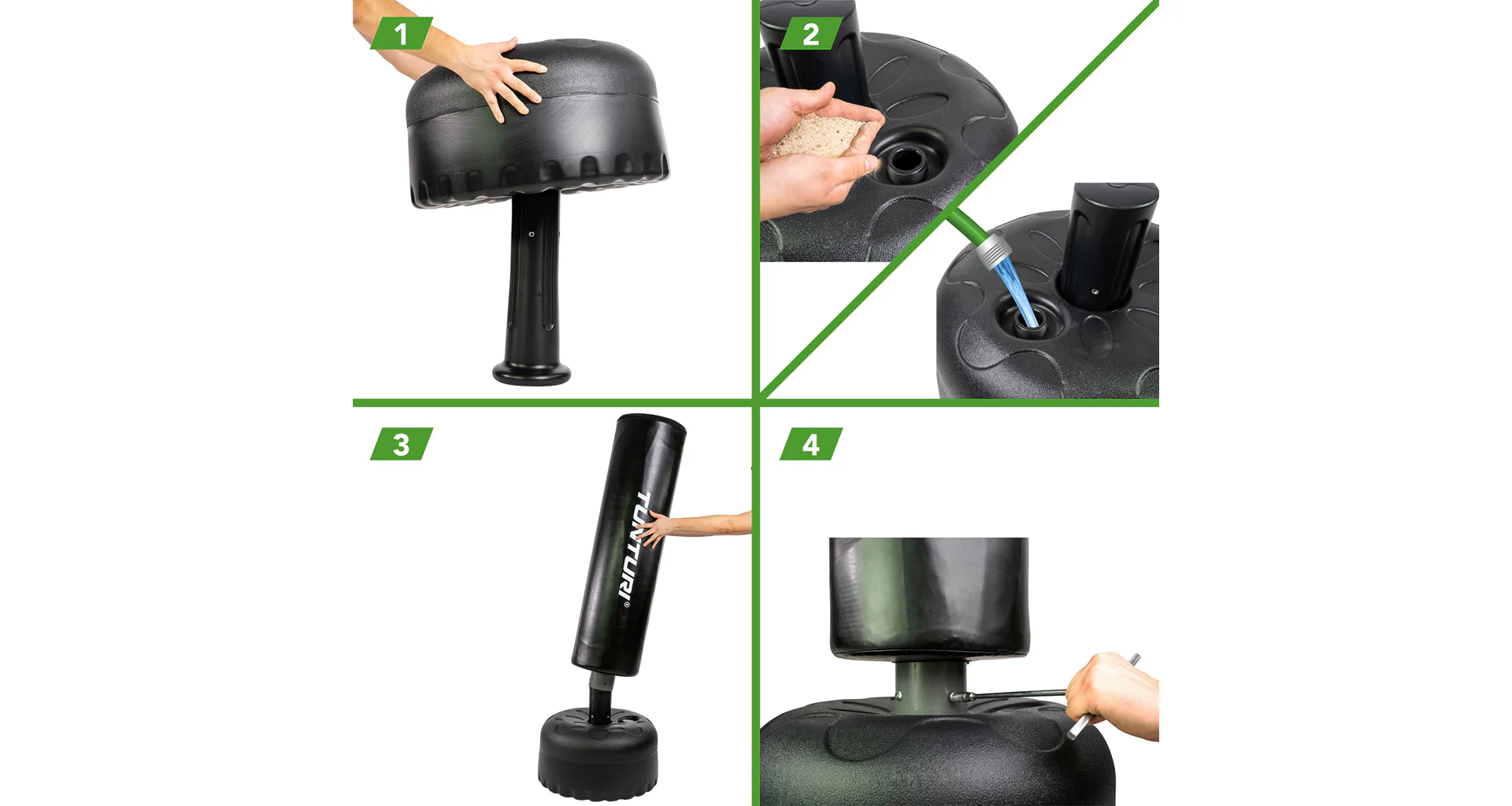 1

2

3

TUNTURI®

4