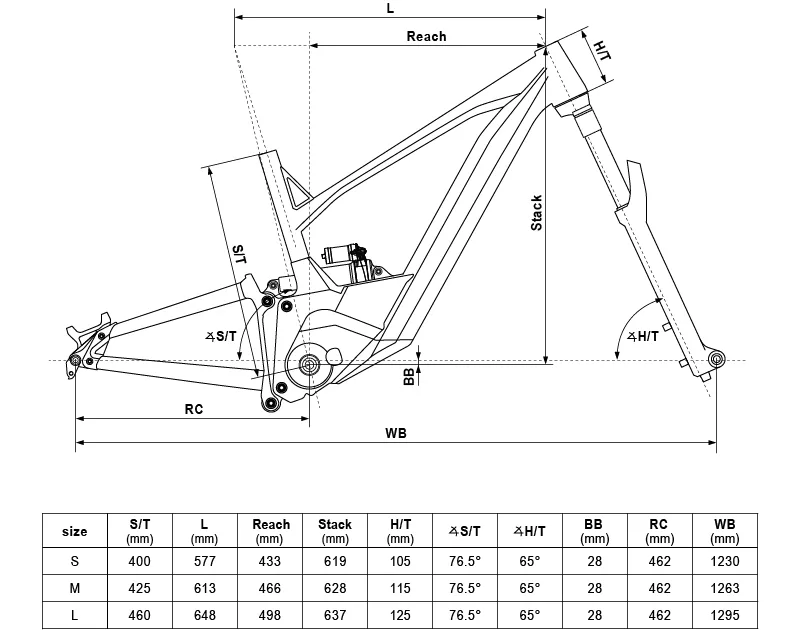 L

Reach

H/T

Stack

S/T

∡S/T

∡H/T

BB

RC

WB

| size | S/T (mm) | L (mm) | Reach (mm) | Stack (mm) | H/T (mm) | ∡S/T | ∡H/T | BB (mm) | RC (mm) | WB (mm) |
|---|---|---|---|---|---|---|---|---|---|---|
| S | 400 | 577 | 433 | 619 | 105 | 76.5° | 65° | 28 | 462 | 1230 |
| M | 425 | 613 | 466 | 628 | 115 | 76.5° | 65° | 28 | 462 | 1263 |
| L | 460 | 648 | 498 | 637 | 125 | 76.5° | 65° | 28 | 462 | 1295 |