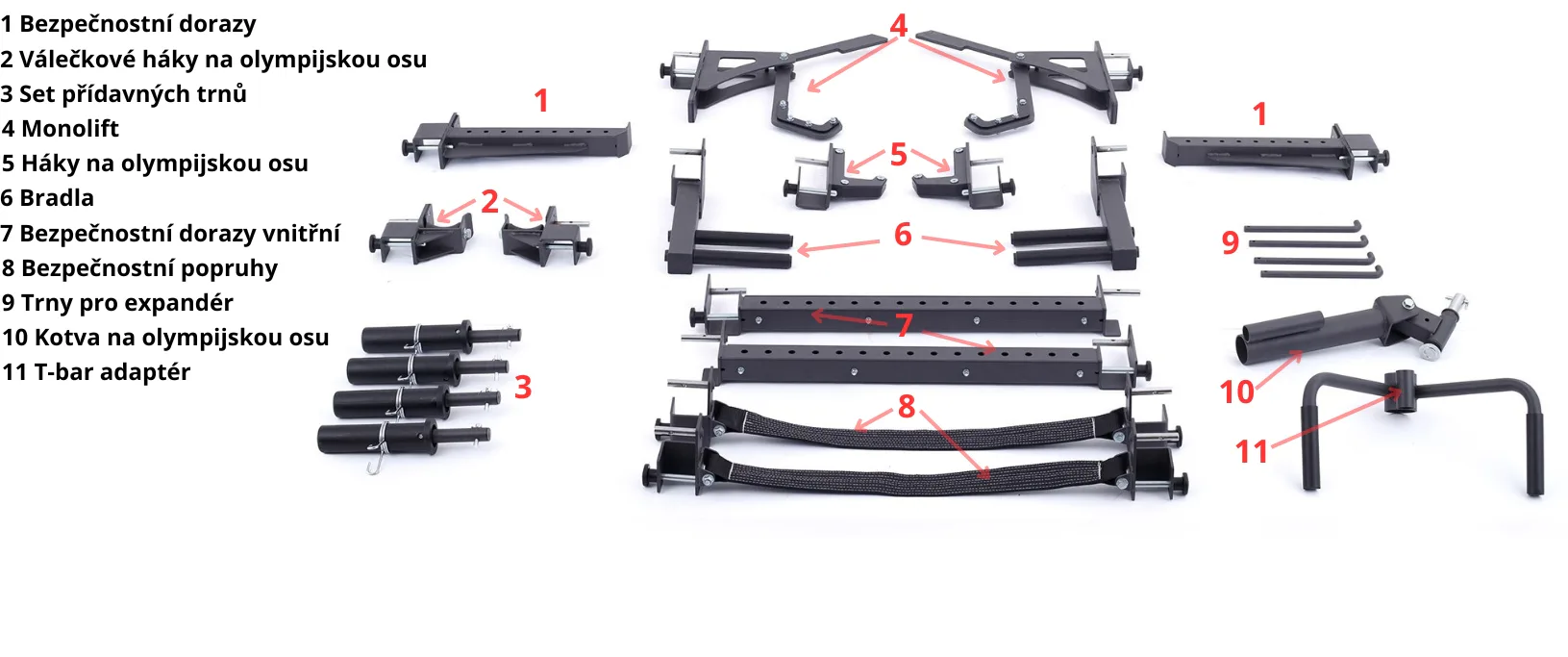 1 Bezpečnostní dorazy
2 Válečkové háky na olympijskou osu
3 Set přídavných trnů
4 Monolift
5 Háky na olympijskou osu
6 Bradla
7 Bezpečnostní dorazy vnitřní
8 Bezpečnostní popruhy
9 Trny pro expandér
10 Kotva na olympijskou osu
11 T-bar adaptér

4

1

1

5

2

6

9

7

3

10

8

11