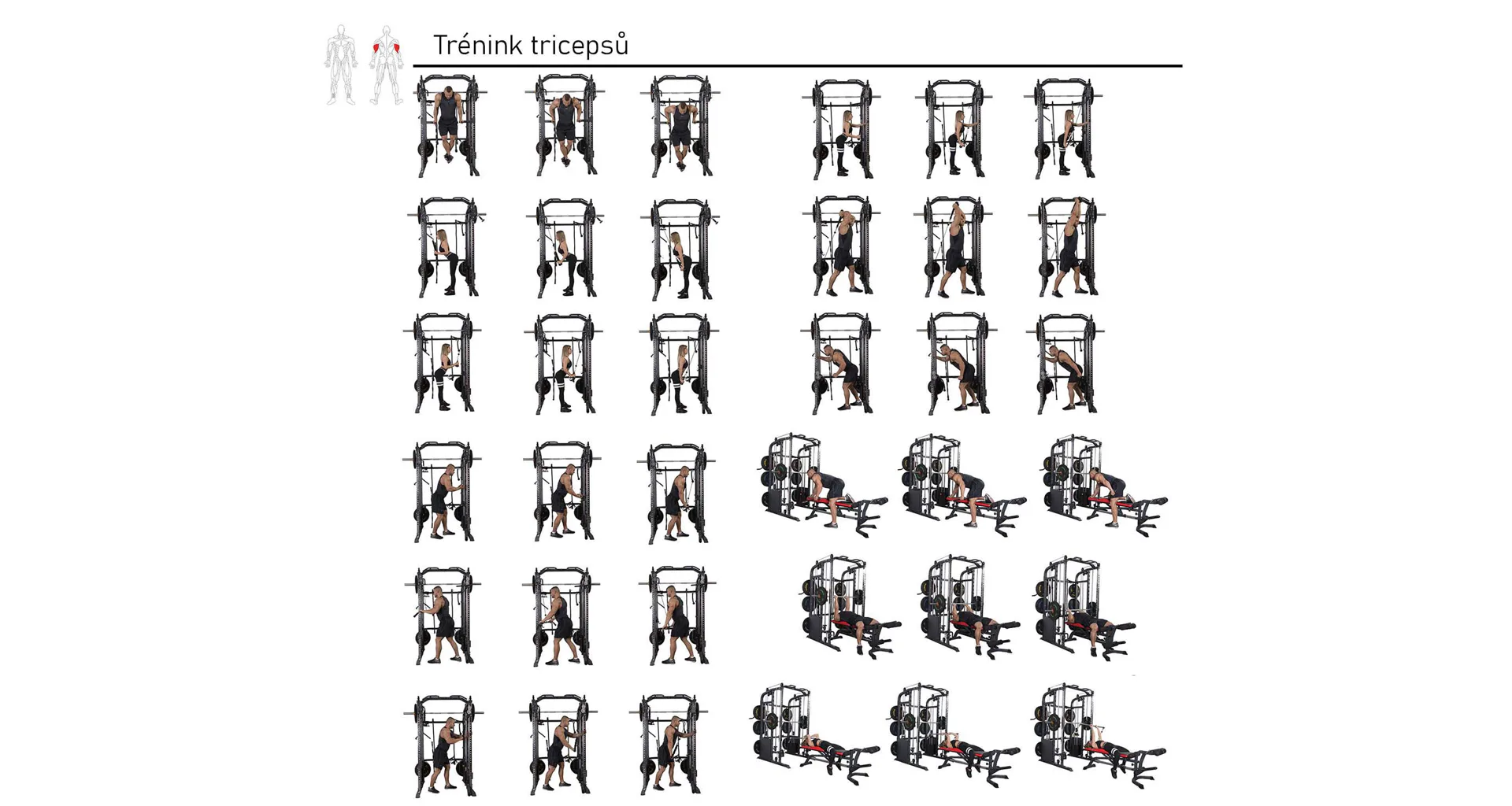 Trénink tricepsů