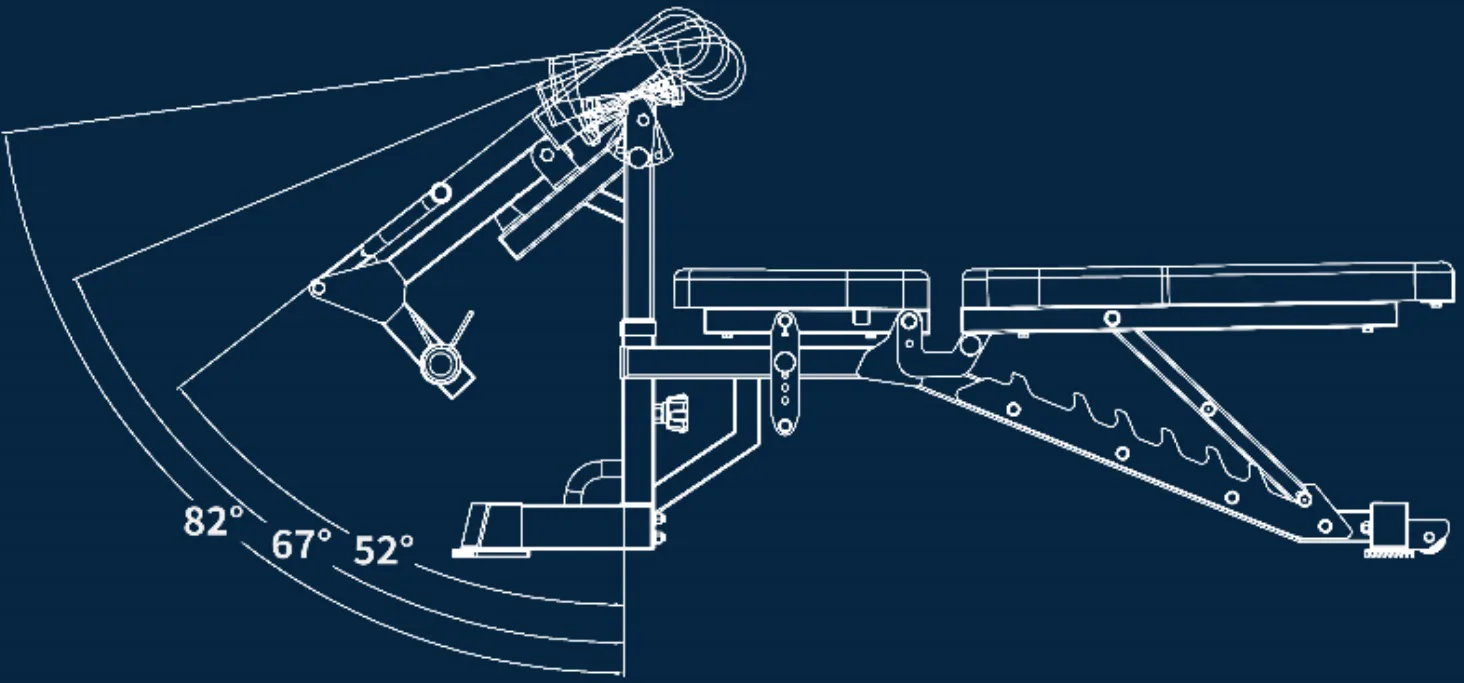 82° 67° 52°