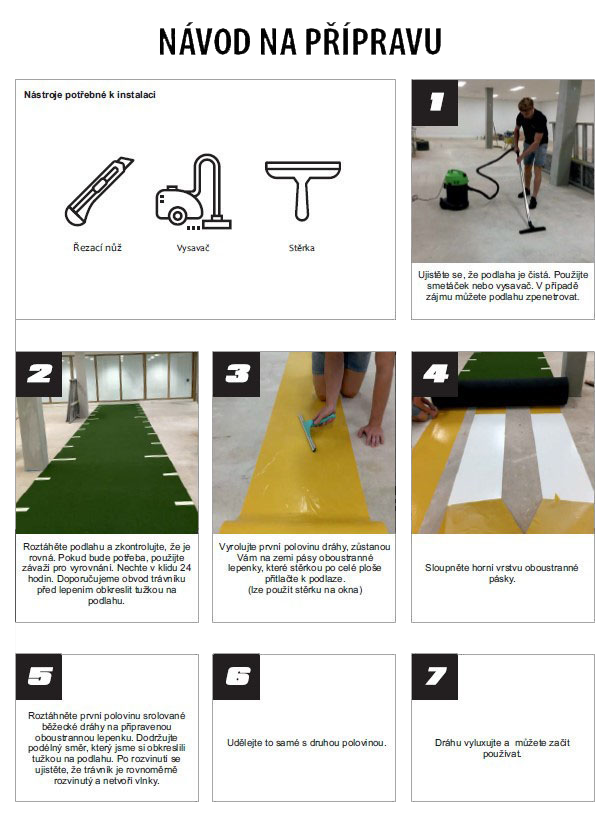 NÁVOD NA PŘÍPRAVU

Nástroje potřebné k instalaci

Řezací nůž

Vysavač

Stěrka

1

Ujistěte se, že podlaha je čistá. Použijte smetáček nebo vysavač. V případě zájmu můžete podlahu zpenetrovat.

2

Roztáhěte podlahu a zkontrolujte, že je rovná. Pokud bude potřeba, použijte závaží pro vyrovnání. Nechte v klidu 24 hodin. Doporučujeme obvod trávníku před lepením obkreslit tužkou na podlahu.

3

Vyrolujte první polovinu dráhy, zůstanou Vám na zemi pásy oboustranné lepenky, které stěrkou po celé ploše přitlačte k podlaze. (lze použít stěrku na okna)

4

Sloupněte horní vrstvu oboustranné pásky.

5

Roztáhněte první polovinu srolované běžecké dráhy na připravenou oboustrannou lepenku. Dodržujte podélný směr, který jsme si obkreslili tužkou na podlahu. Po rozvinutí se ujistěte, že trávník je rovnoměrně rozvinutý a netvoří vlnky.

6

Udělejte to samé s druhou polovinou.

7

Dráhu vyluxujte a můžete začít používat.