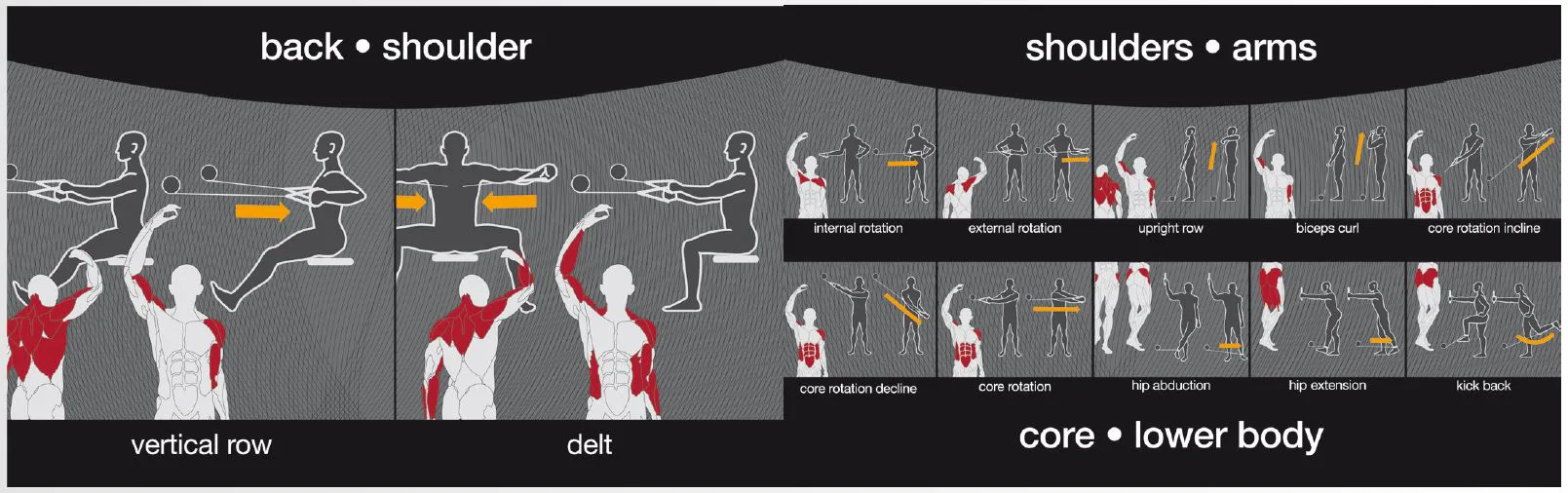 back • shoulder

vertical row

delt

shoulders • arms

internal rotation

external rotation

upright row

biceps curl

core rotation incline

core rotation decline

core rotation

hip abduction

hip extension

kick back

core • lower body