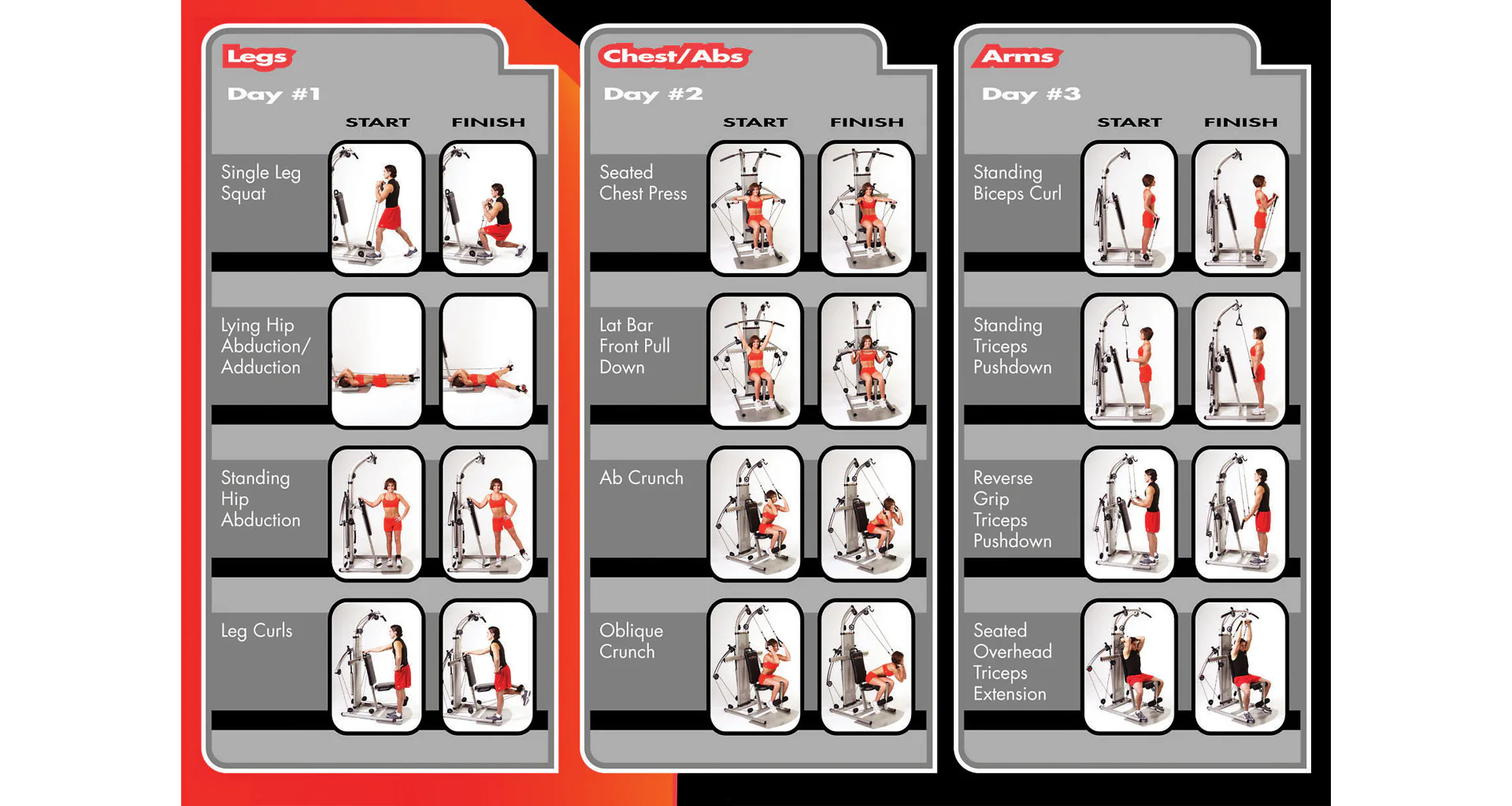 Legs

Day #1

START FINISH

Single Leg Squat

Lying Hip Abduction/ Adduction

Standing Hip Abduction

Leg Curls

Chest/Abs

Day #2

START FINISH

Seated Chest Press

Lat Bar Front Pull Down

Ab Crunch

Oblique Crunch

Arms

Day #3

START FINISH

Standing Biceps Curl

Standing Triceps Pushdown

Reverse Grip Triceps Pushdown

Seated Overhead Triceps Extension